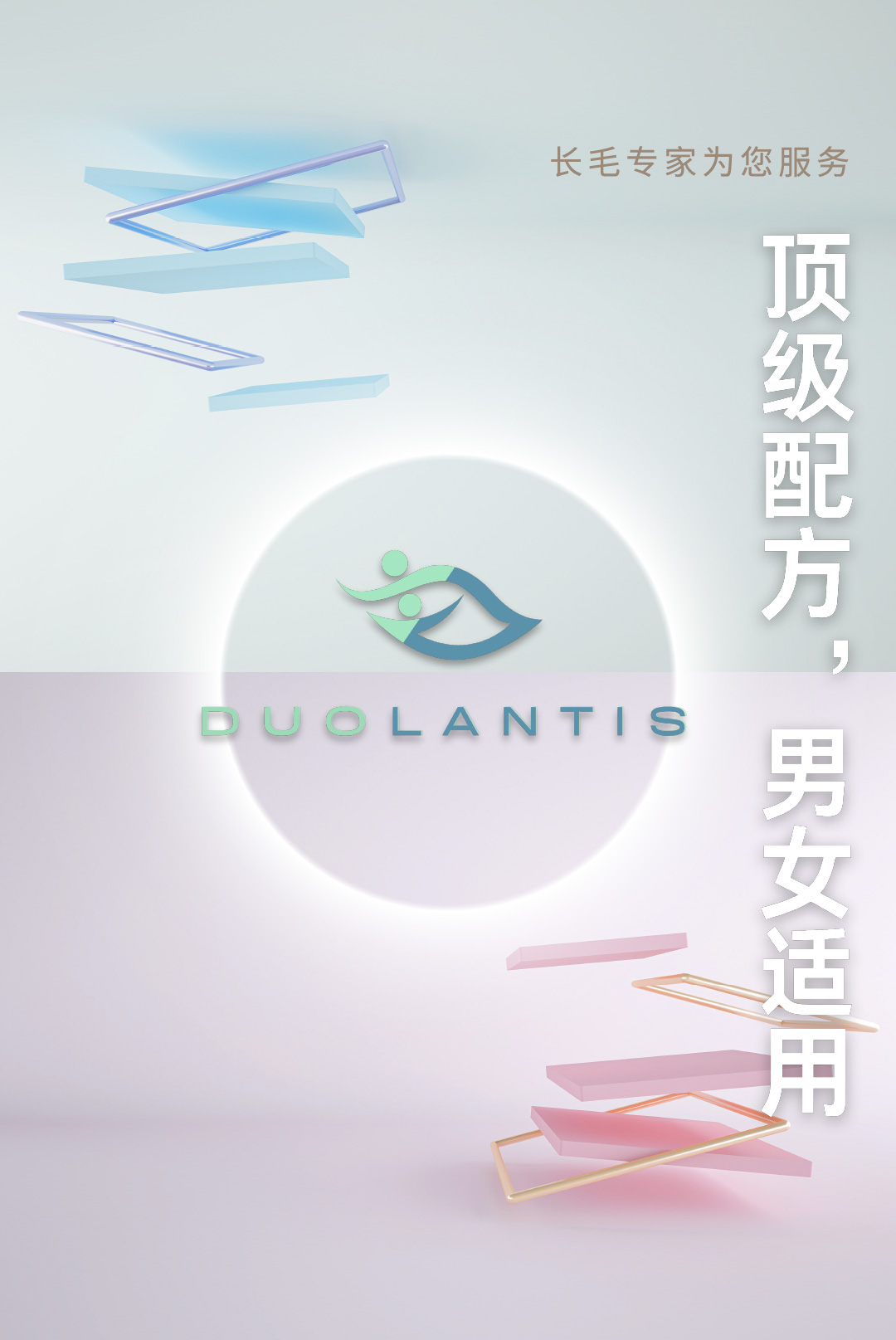 长毛专家为您服务

顶级配方，男女适用

DUOLANTIS